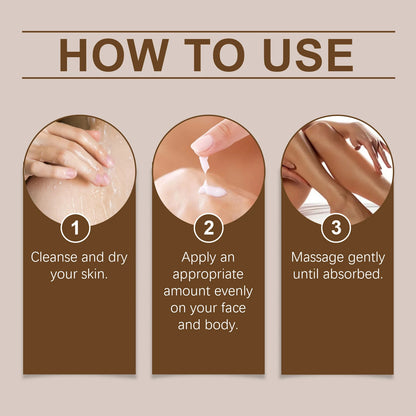 HOW TO USE

1
Cleanse and dry your skin.

2
Apply an appropriate amount evenly on your face and body.

3
Massage gently until absorbed.